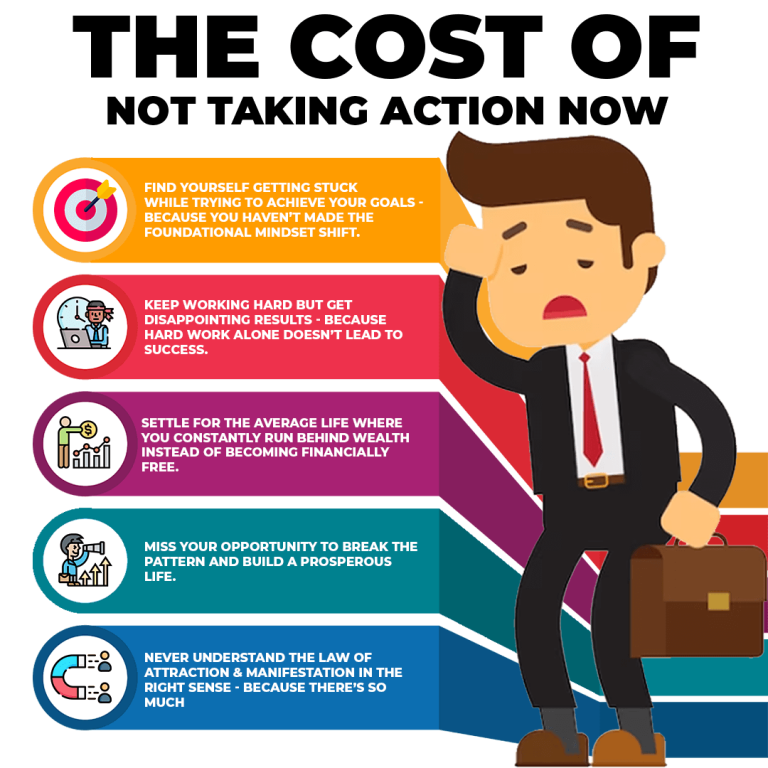 THE COST OF
NOT TAKING ACTION NOW

FIND YOURSELF GETTING STUCK WHILE TRYING TO ACHIEVE YOUR GOALS - BECAUSE YOU HAVEN'T MADE THE FOUNDATIONAL MINDSET SHIFT.

KEEP WORKING HARD BUT GET DISAPPOINTING RESULTS - BECAUSE HARD WORK ALONE DOESN'T LEAD TO SUCCESS.

SETTLE FOR THE AVERAGE LIFE WHERE YOU CONSTANTLY RUN BEHIND WEALTH INSTEAD OF BECOMING FINANCIALLY FREE.

MISS YOUR OPPORTUNITY TO BREAK THE PATTERN AND BUILD A PROSPEROUS LIFE.

NEVER UNDERSTAND THE LAW OF ATTRACTION & MANIFESTATION IN THE RIGHT SENSE - BECAUSE THERE'S SO MUCH